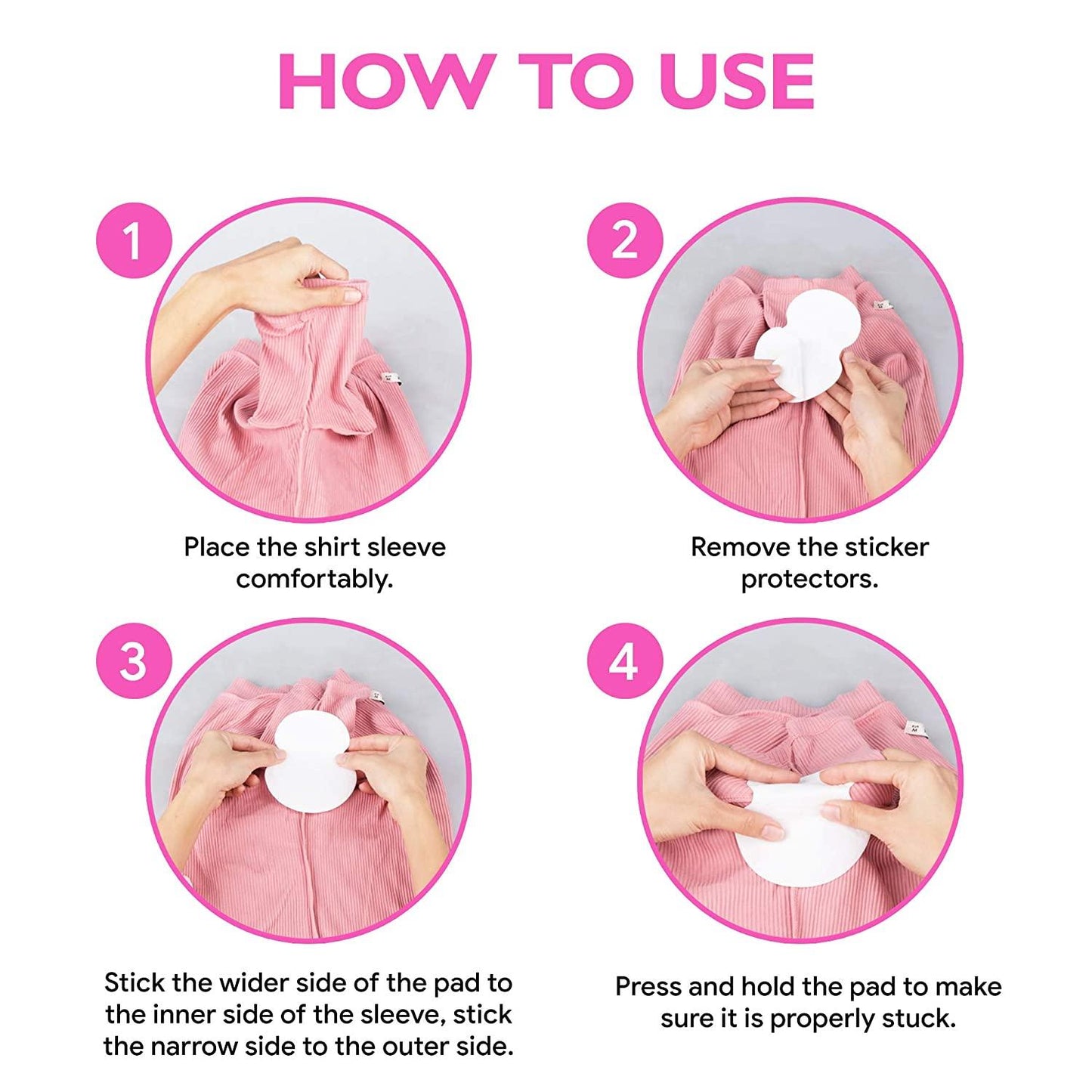 HOW TO USE

1

Place the shirt sleeve comfortably.

2

Remove the sticker protectors.

3

Stick the wider side of the pad to the inner side of the sleeve, stick the narrow side to the outer side.

4

Press and hold the pad to make sure it is properly stuck.