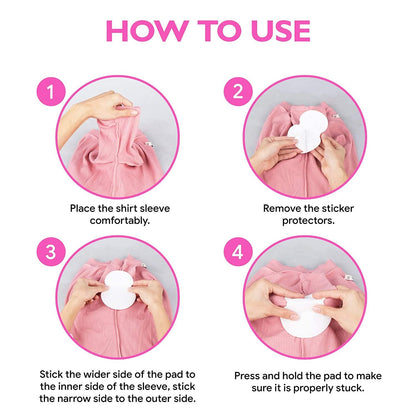 HOW TO USE

1

Place the shirt sleeve comfortably.

2

Remove the sticker protectors.

3

Stick the wider side of the pad to the inner side of the sleeve, stick the narrow side to the outer side.

4

Press and hold the pad to make sure it is properly stuck.