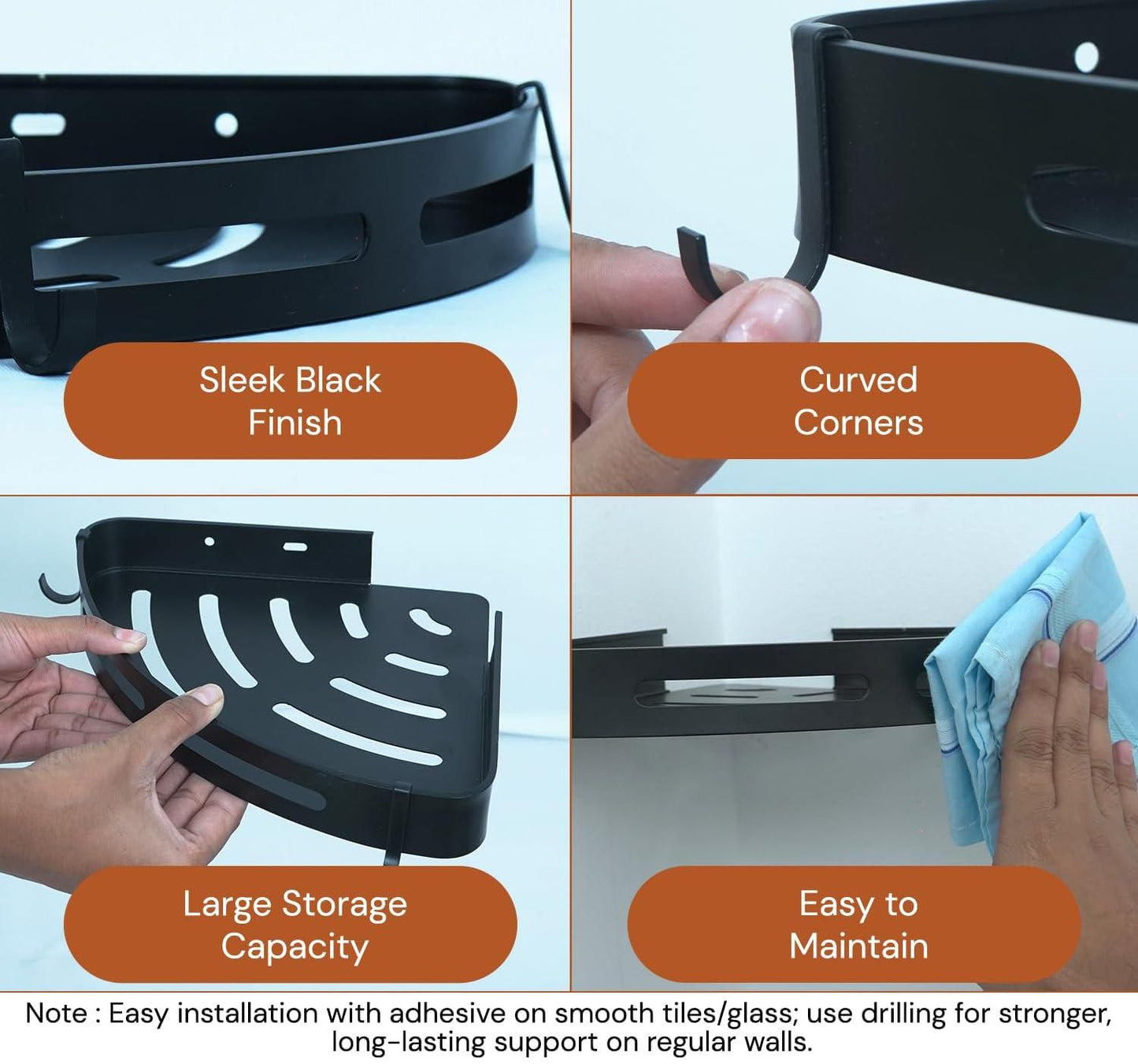 Sleek Black Finish

Curved Corners

Large Storage Capacity

Easy to Maintain

Note : Easy installation with adhesive on smooth tiles/glass; use drilling for stronger, long-lasting support on regular walls.